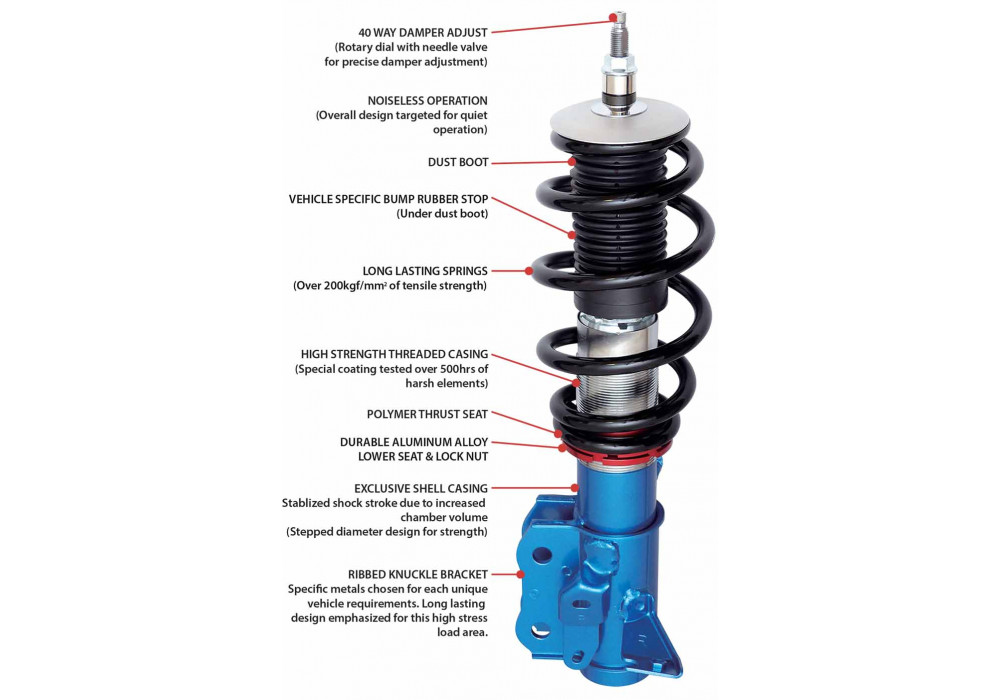 40 WAY DAMPER ADJUST
(Rotary dial with needle valve for precise damper adjustment)

NOISELESS OPERATION
(Overall design targeted for quiet operation)

DUST BOOT

VEHICLE SPECIFIC BUMP RUBBER STOP
(Under dust boot)

LONG LASTING SPRINGS
(Over 200kgf/mm² of tensile strength)

HIGH STRENGTH THREADED CASING
(Special coating tested over 500hrs of harsh elements)

POLYMER THRUST SEAT

DURABLE ALUMINUM ALLOY LOWER SEAT & LOCK NUT

EXCLUSIVE SHELL CASING
Stablized shock stroke due to increased chamber volume
(Stepped diameter design for strength)

RIBBED KNUCKLE BRACKET
Specific metals chosen for each unique vehicle requirements. Long lasting design emphasized for this high stress load area.